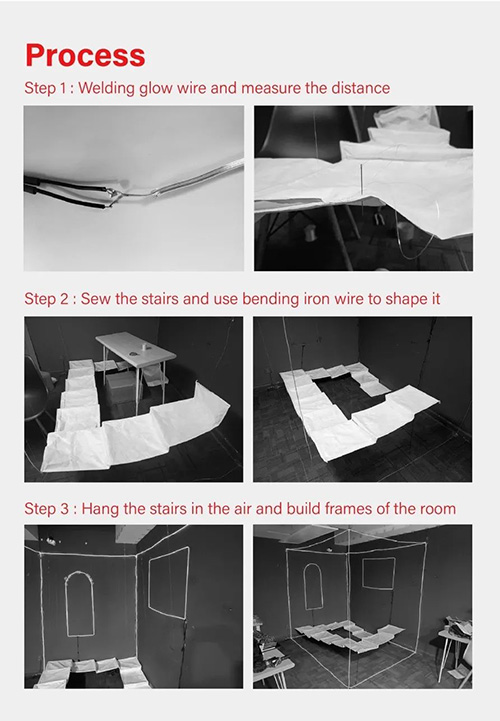 Process

Step 1 : Welding glow wire and measure the distance

Step 2 : Sew the stairs and use bending iron wire to shape it

Step 3 : Hang the stairs in the air and build frames of the room